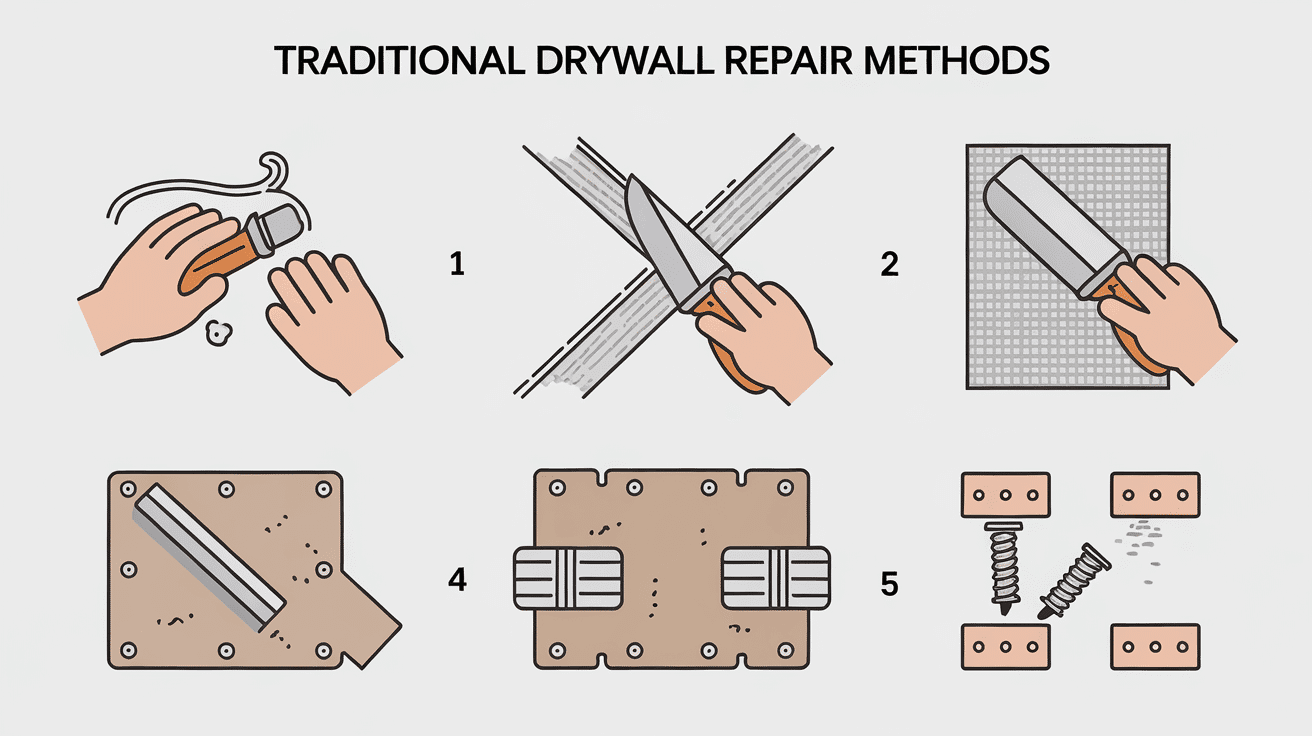 TRADITIONAL DRYWALL REPAIR METHODS

1

2

4

5